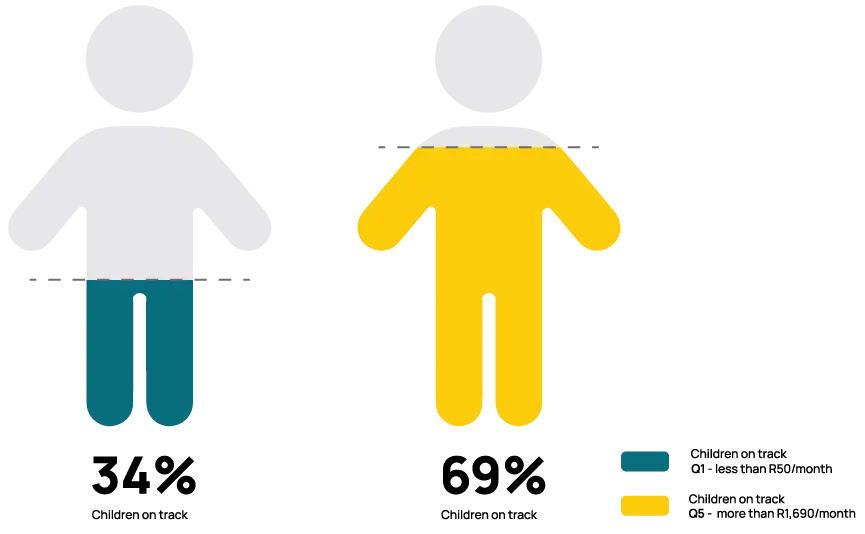 34%
Children on track

69%
Children on track

Children on track
Q1 - less than R50/month

Children on track
Q5 - more than R1,690/month